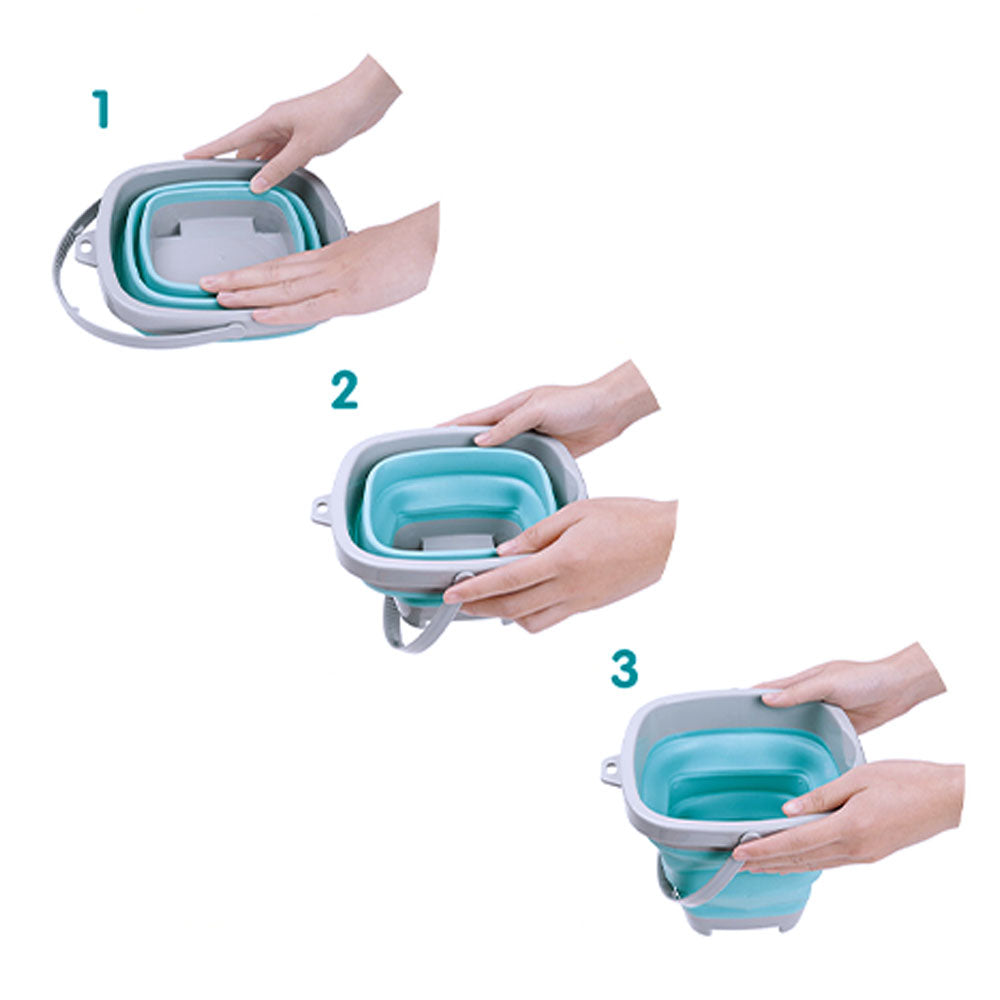 1

2

3